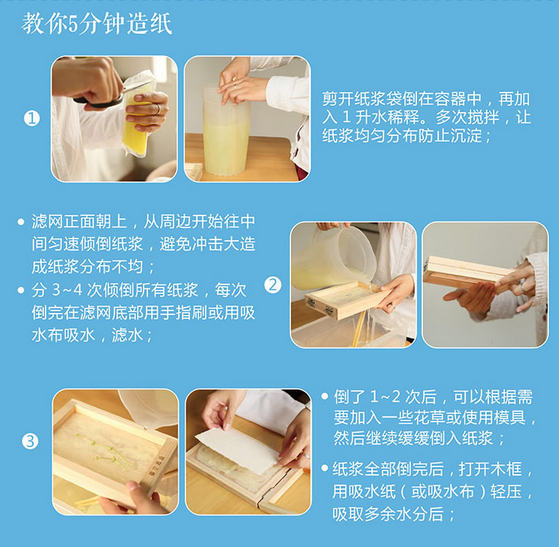 教你5分钟造纸

①

剪开纸浆袋倒在容器中，再加入 1 升水稀释。多次搅拌，让纸浆均匀分布防止沉淀；

• 滤网正面朝上，从周边开始往中间匀速倾倒纸浆，避免冲击大造成纸浆分布不均；

• 分 3~4 次倾倒所有纸浆，每次倒完在滤网底部用手指刷或用吸水布吸水，滤水；

②

③

• 倒了 1~2 次后，可以根据需要加入一些花草或使用模具，然后继续缓缓倒入纸浆；

• 纸浆全部倒完后，打开木框，用吸水纸（或吸水布）轻压，吸取多余水分后；